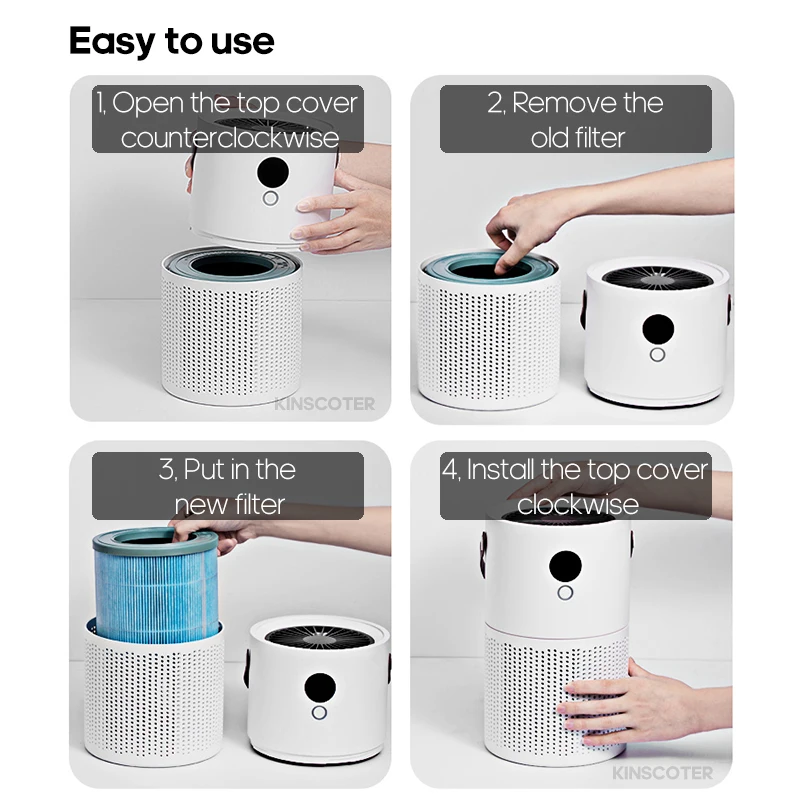 Easy to use

1, Open the top cover counterclockwise

KINSCOTER

2, Remove the old filter

3, Put in the new filter

4, Install the top cover clockwise

KINSCOTER